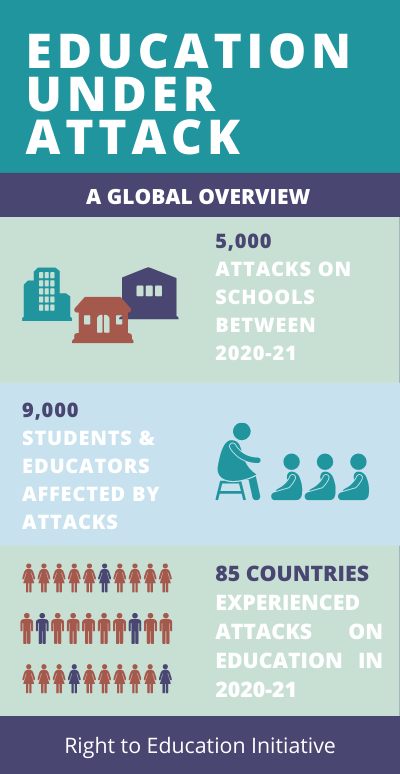 EDUCATION UNDER ATTACK

A GLOBAL OVERVIEW

5,000
ATTACKS ON SCHOOLS BETWEEN 2020-21

9,000
STUDENTS & EDUCATORS AFFECTED BY ATTACKS

85 COUNTRIES
EXPERIENCED ATTACKS ON EDUCATION IN 2020-21

Right to Education Initiative